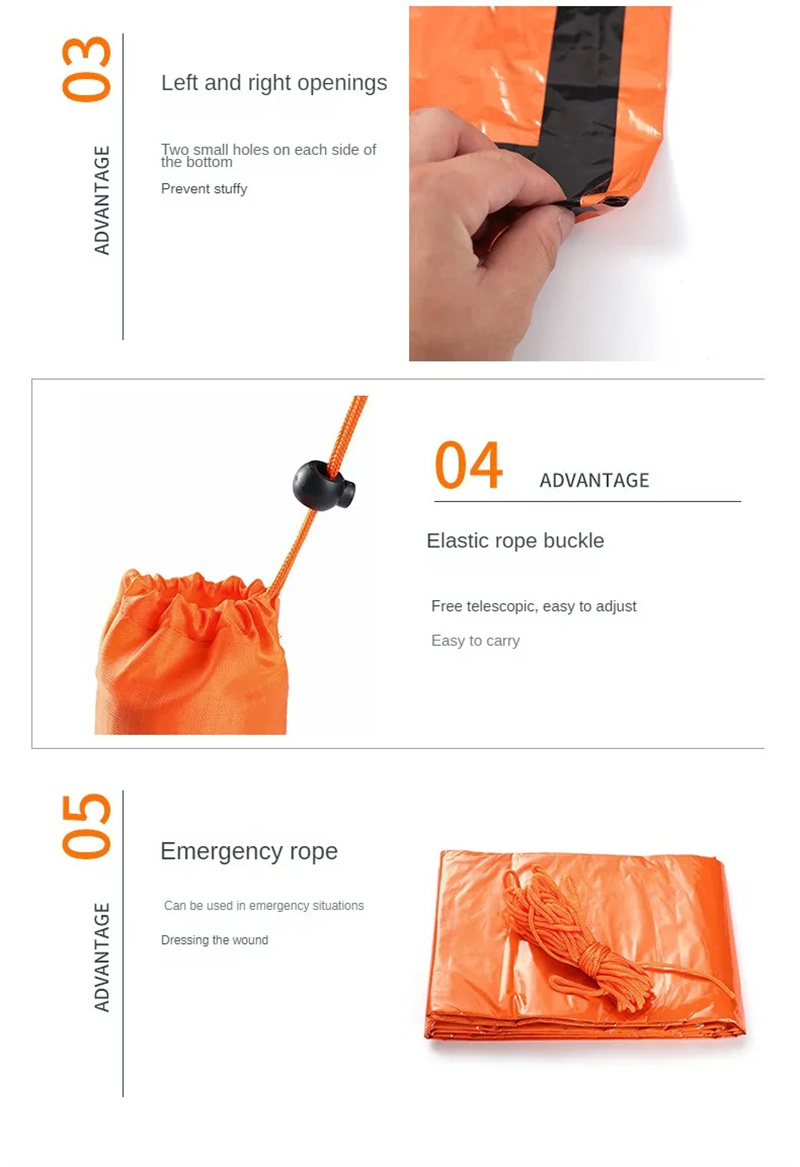 03

ADVANTAGE

Left and right openings

Two small holes on each side of the bottom

Prevent stuffy

04 ADVANTAGE

Elastic rope buckle

Free telescopic, easy to adjust

Easy to carry

05

ADVANTAGE

Emergency rope

Can be used in emergency situations

Dressing the wound